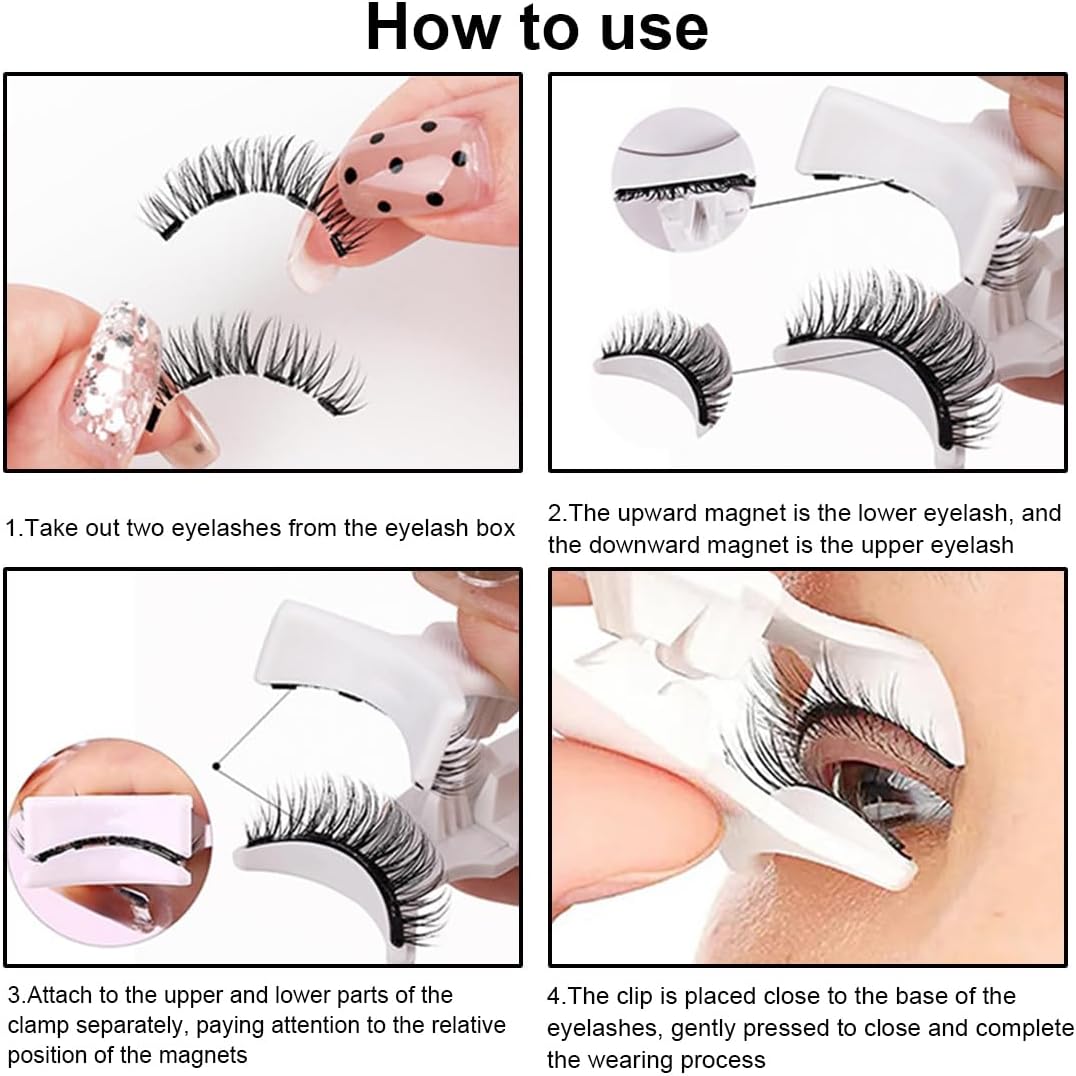 How to use

1.Take out two eyelashes from the eyelash box

2.The upward magnet is the lower eyelash, and the downward magnet is the upper eyelash

3.Attach to the upper and lower parts of the clamp separately, paying attention to the relative position of the magnets

4.The clip is placed close to the base of the eyelashes, gently pressed to close and complete the wearing process